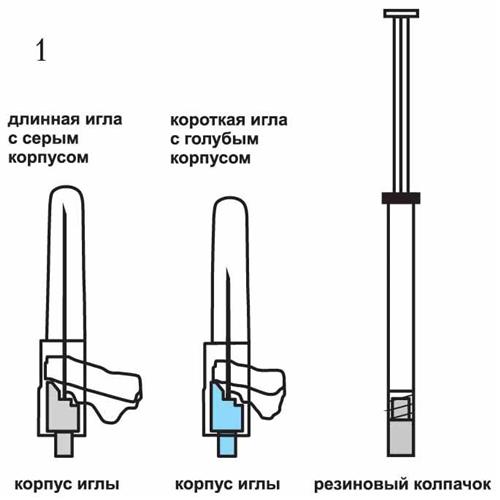 1

длинная игла с серым корпусом

короткая игла с голубым корпусом

корпус иглы

корпус иглы

резиновый колпачок